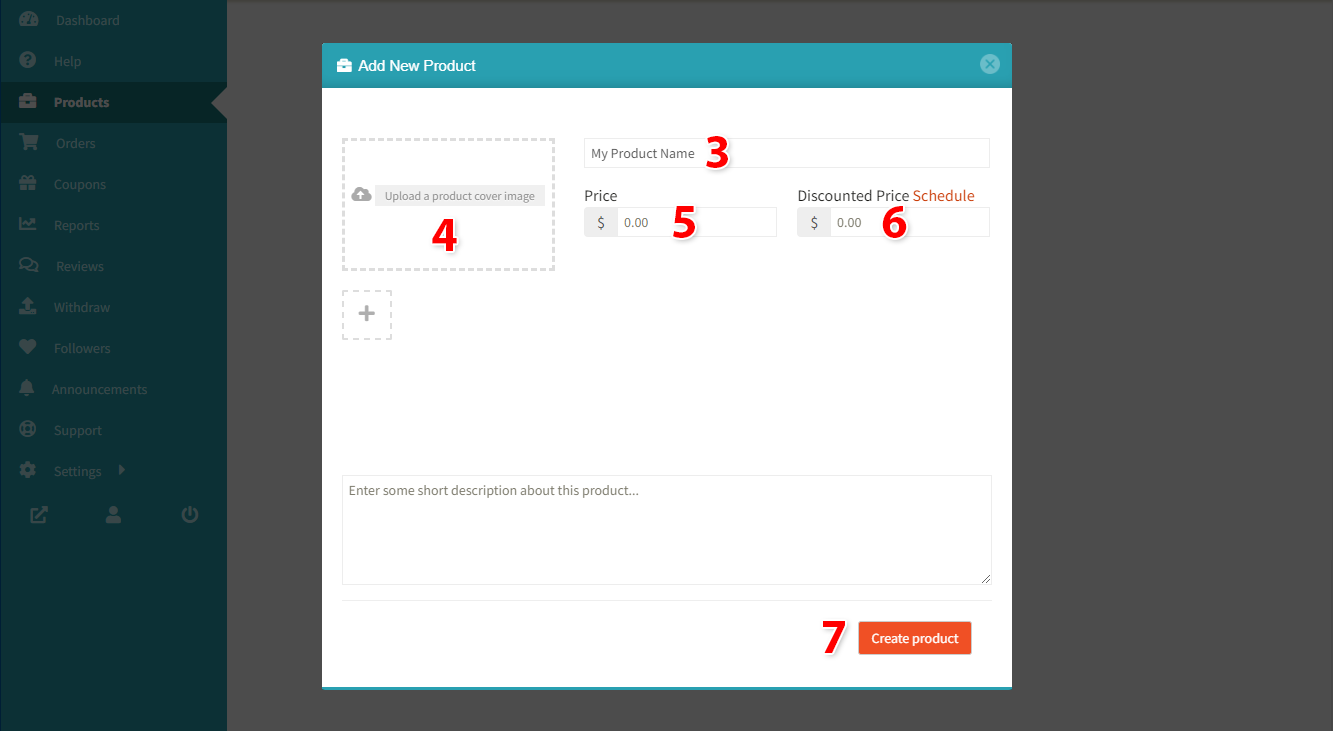 Dashboard
Help
Products
Orders
Coupons
Reports
Reviews
Withdraw
Followers
Announcements
Support
Settings

Add New Product

Upload a product cover image
4

+

My Product Name 3

Price
$ 0.00 5

Discounted Price Schedule
$ 0.00 6

Enter some short description about this product...

7 Create product